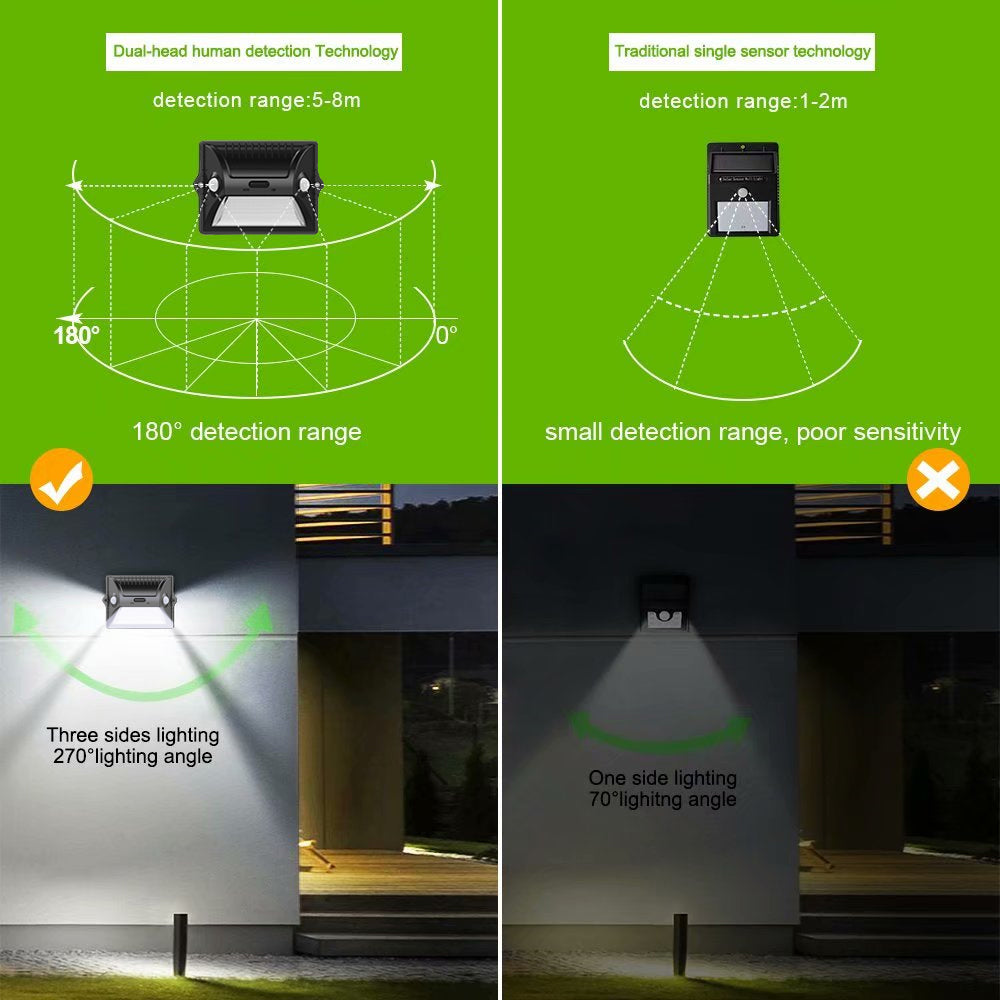 Dual-head human detection Technology

detection range:5-8m

180°

0°

180° detection range

Three sides lighting
270°lighting angle

Traditional single sensor technology

detection range:1-2m

small detection range, poor sensitivity

One side lighting
70°lighitng angle